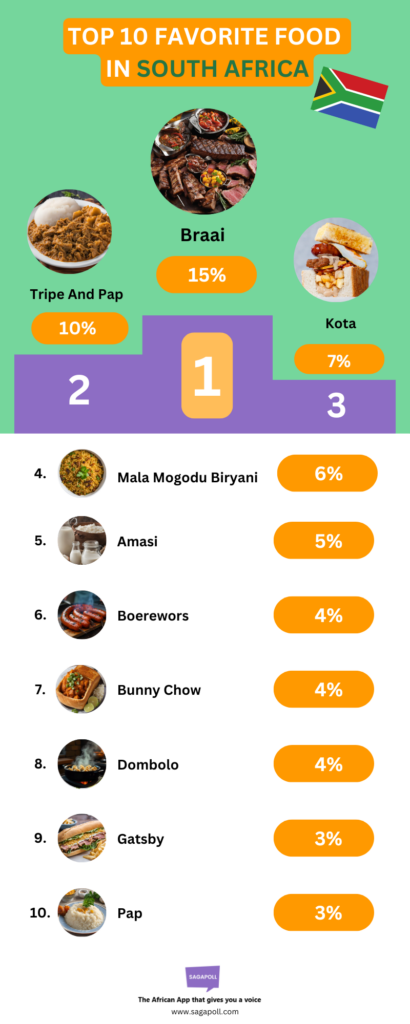 TOP 10 FAVORITE FOOD IN SOUTH AFRICA

Braai
15%

Tripe And Pap
10%

Kota
7%

2
1
3

4. Mala Mogodu Biryani 6%

5. Amasi 5%

6. Boerewors 4%

7. Bunny Chow 4%

8. Dombolo 4%

9. Gatsby 3%

10. Pap 3%

SAGAPOLL
The African App that gives you a voice
www.sagapoll.com